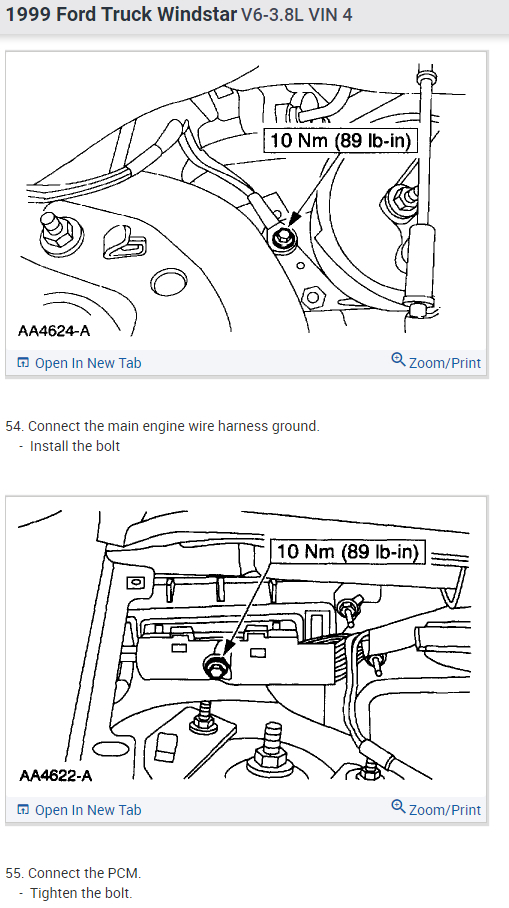 1999 Ford Truck Windstar V6-3.8L VIN 4

10 Nm (89 lb-in)

AA4624-A

Open In New Tab

Zoom/Print

54. Connect the main engine wire harness ground.
- Install the bolt

10 Nm (89 lb-in)

AA4622-A

Open In New Tab

Zoom/Print

55. Connect the PCM.
- Tighten the bolt.