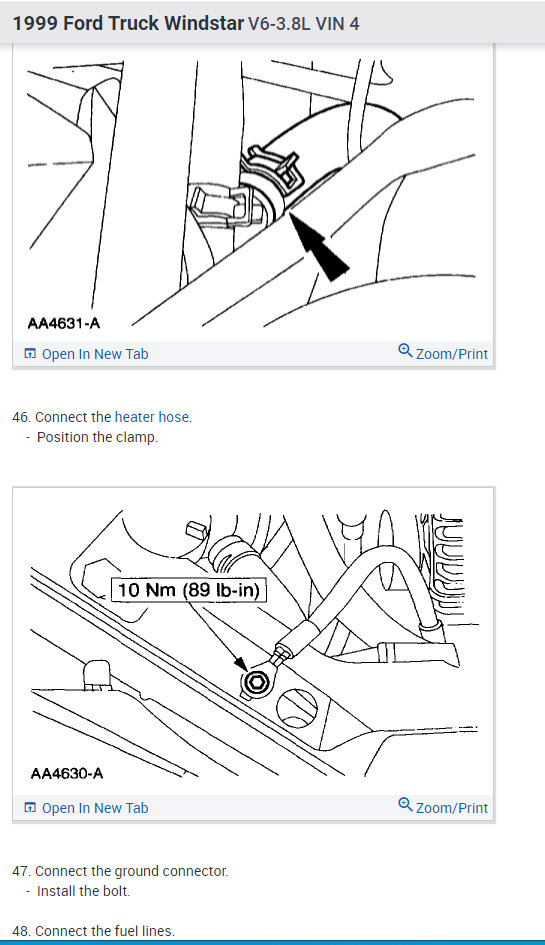 1999 Ford Truck Windstar V6-3.8L VIN 4

AA4631-A

Open In New Tab

Zoom/Print

46. Connect the heater hose.
- Position the clamp.

10 Nm (89 lb-in)

AA4630-A

Open In New Tab

Zoom/Print

47. Connect the ground connector.
- Install the bolt.

48. Connect the fuel lines.