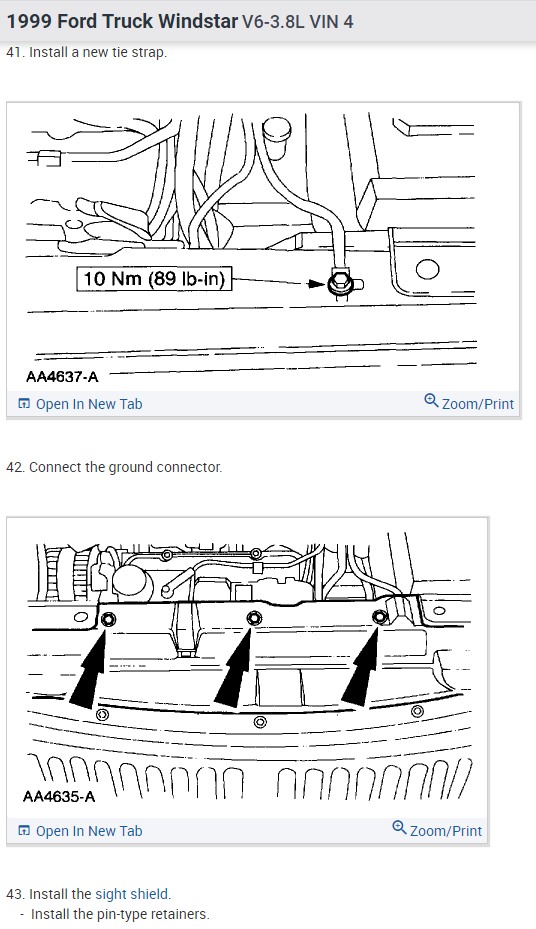 1999 Ford Truck Windstar V6-3.8L VIN 4

41. Install a new tie strap.

10 Nm (89 lb-in)

AA4637-A

Open In New Tab

Zoom/Print

42. Connect the ground connector.

AA4635-A

Open In New Tab

Zoom/Print

43. Install the sight shield.
- Install the pin-type retainers.