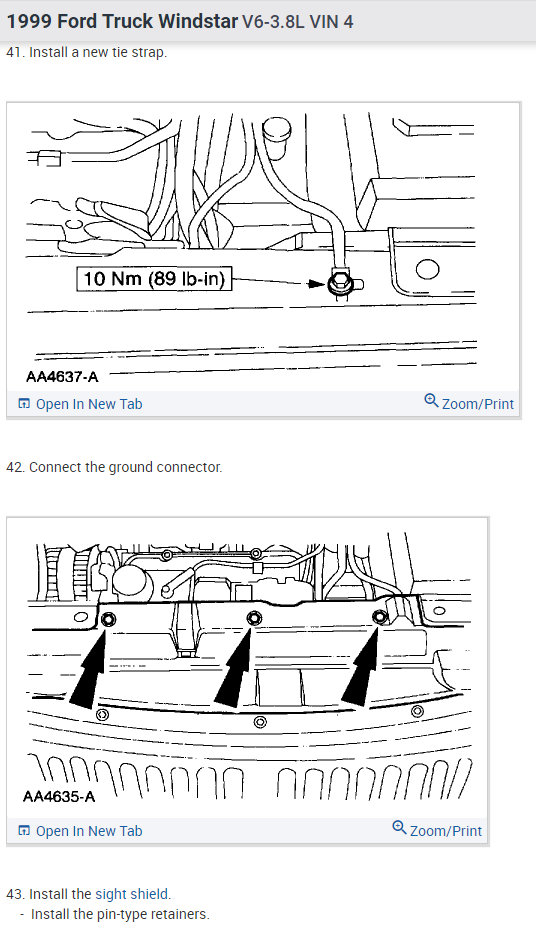 1999 Ford Truck Windstar V6-3.8L VIN 4

41. Install a new tie strap.

10 Nm (89 lb-in)

AA4637-A

Open In New Tab

Zoom/Print

42. Connect the ground connector.

AA4635-A

Open In New Tab

Zoom/Print

43. Install the sight shield.
- Install the pin-type retainers.