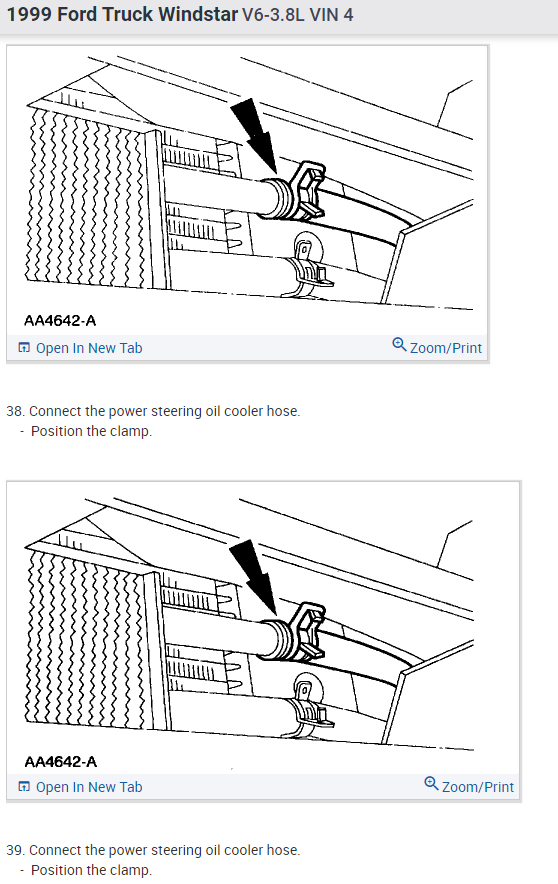 1999 Ford Truck Windstar V6-3.8L VIN 4

AA4642-A

Open In New Tab

Zoom/Print

38. Connect the power steering oil cooler hose.
- Position the clamp.

AA4642-A

Open In New Tab

Zoom/Print

39. Connect the power steering oil cooler hose.
- Position the clamp.