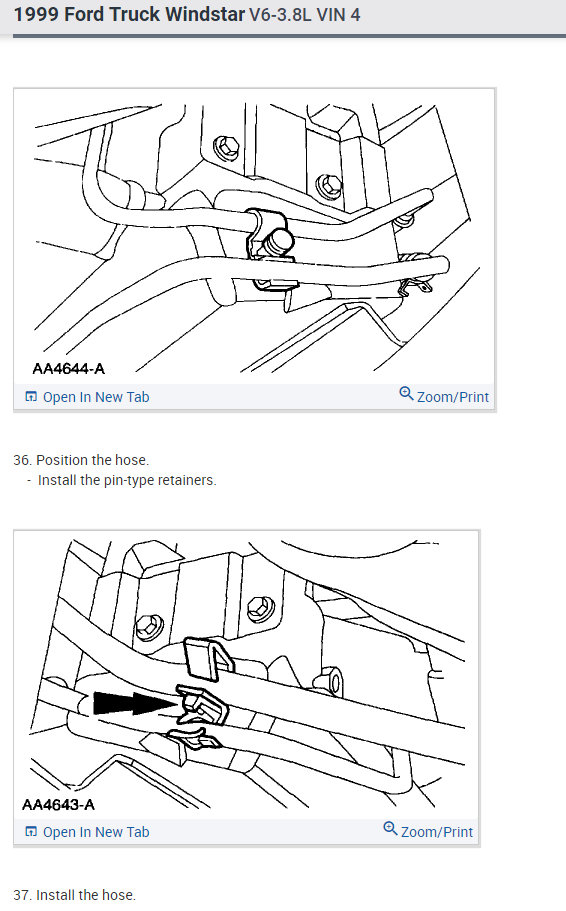 1999 Ford Truck Windstar V6-3.8L VIN 4

AA4644-A

Open In New Tab

Zoom/Print

36. Position the hose.
- Install the pin-type retainers.

AA4643-A

Open In New Tab

Zoom/Print

37. Install the hose.