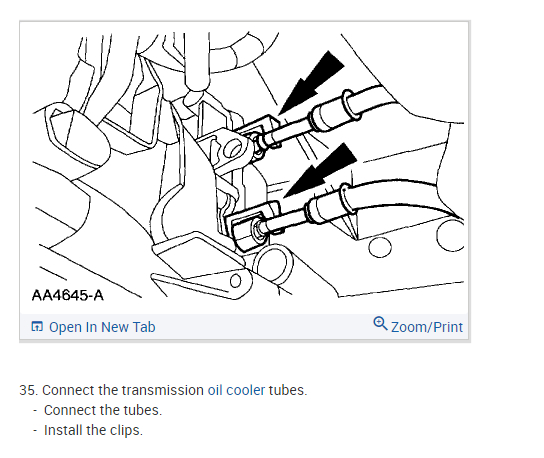 AA4645-A

Open In New Tab

Zoom/Print

35. Connect the transmission oil cooler tubes.
- Connect the tubes.
- Install the clips.