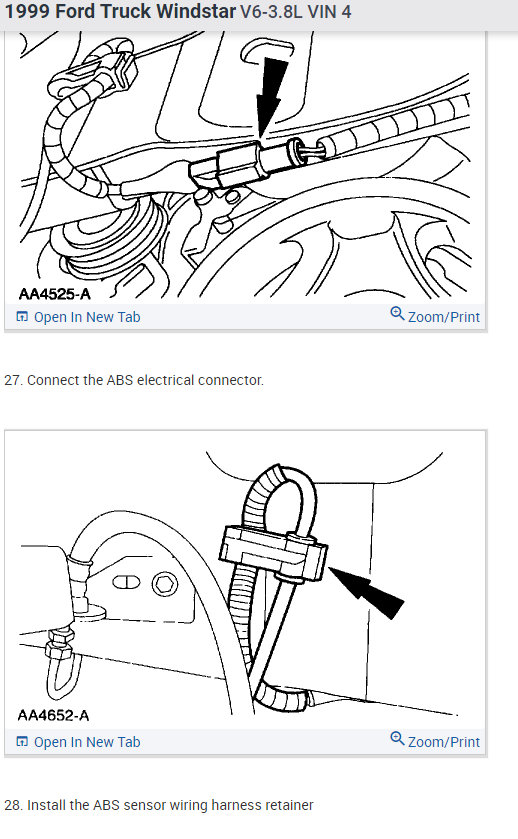 1999 Ford Truck Windstar V6-3.8L VIN 4

AA4525-A

Open In New Tab

Zoom/Print

27. Connect the ABS electrical connector.

AA4652-A

Open In New Tab

Zoom/Print

28. Install the ABS sensor wiring harness retainer