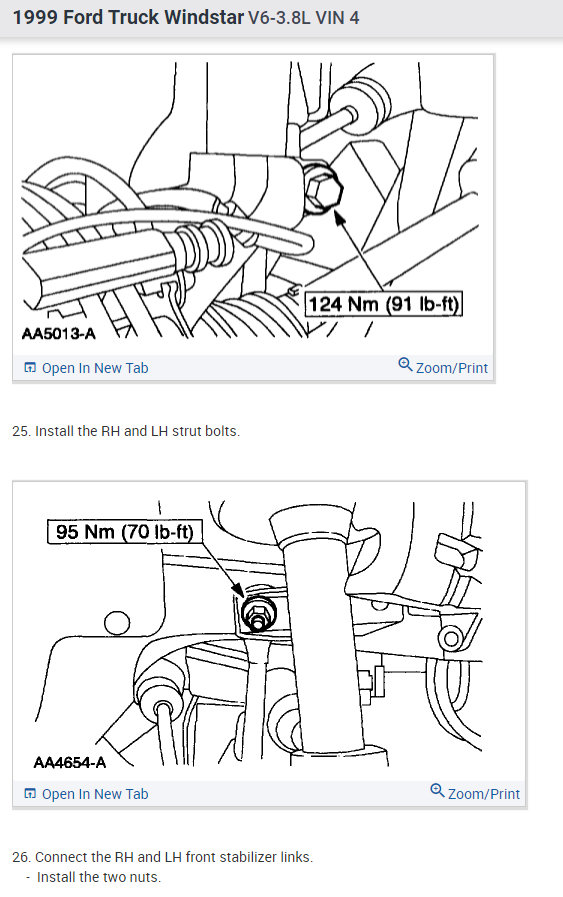 1999 Ford Truck Windstar V6-3.8L VIN 4

124 Nm (91 lb-ft)

AA5013-A

Open In New Tab

Zoom/Print

25. Install the RH and LH strut bolts.

95 Nm (70 lb-ft)

AA4654-A

Open In New Tab

Zoom/Print

26. Connect the RH and LH front stabilizer links.
- Install the two nuts.