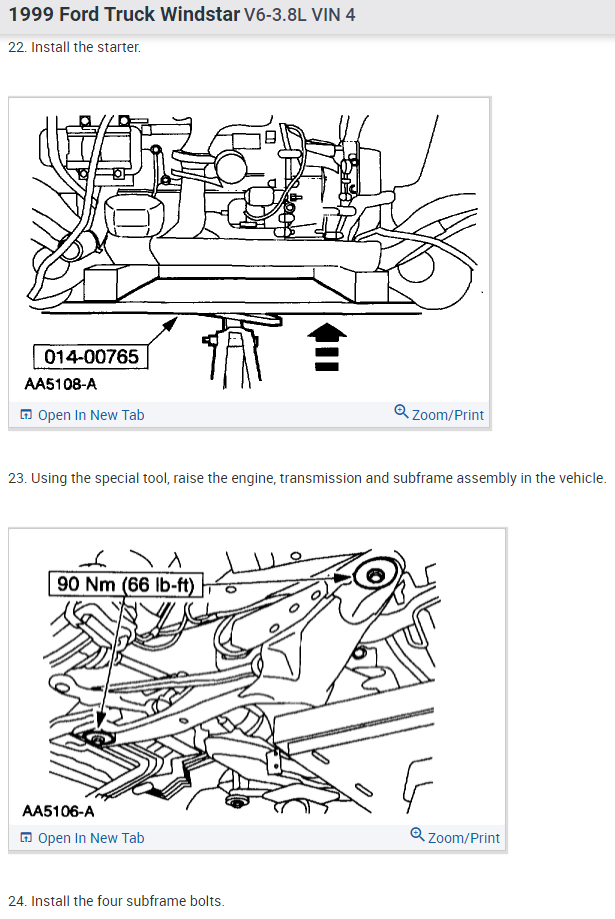 1999 Ford Truck Windstar V6-3.8L VIN 4

22. Install the starter.

014-00765

AA5108-A

Open In New Tab

Zoom/Print

23. Using the special tool, raise the engine, transmission and subframe assembly in the vehicle.

90 Nm (66 lb-ft)

AA5106-A

Open In New Tab

Zoom/Print

24. Install the four subframe bolts.