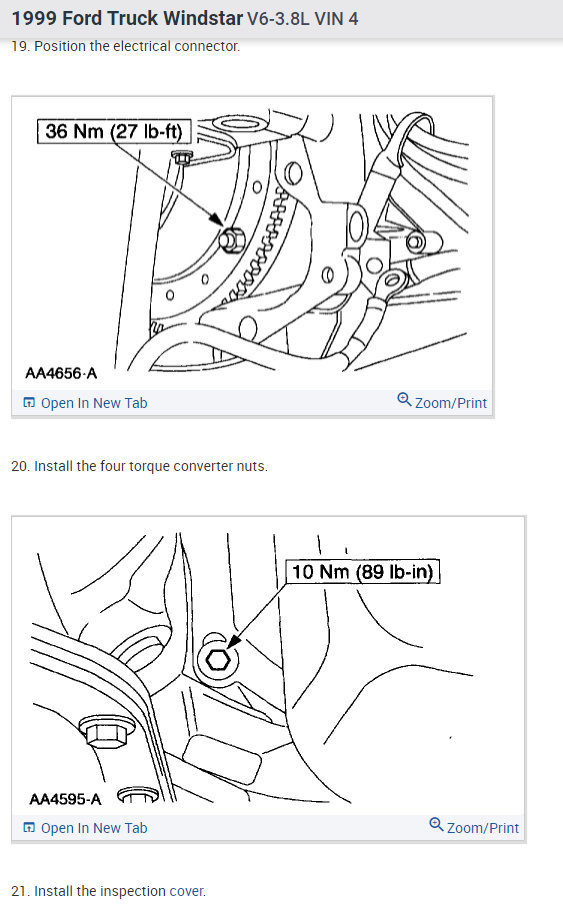 1999 Ford Truck Windstar V6-3.8L VIN 4

19. Position the electrical connector.

36 Nm (27 lb-ft)

AA4656-A

Open In New Tab

Zoom/Print

20. Install the four torque converter nuts.

10 Nm (89 lb-in)

AA4595-A

Open In New Tab

Zoom/Print

21. Install the inspection cover.