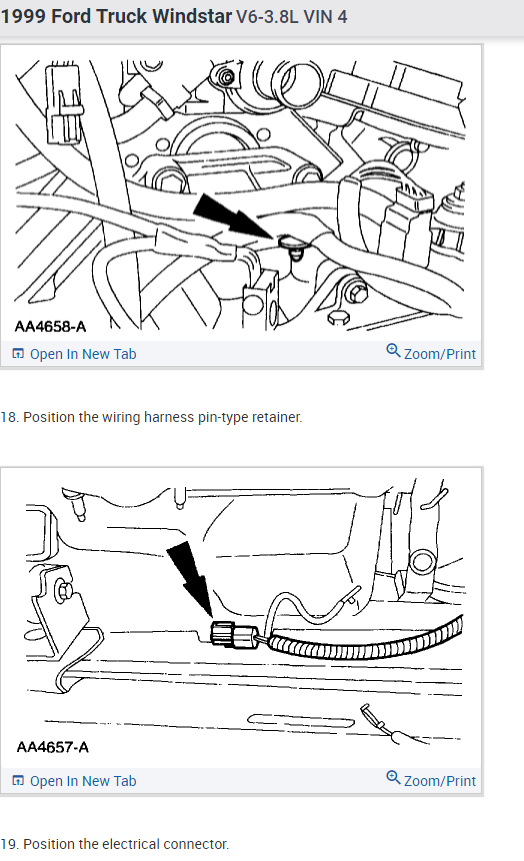 1999 Ford Truck Windstar V6-3.8L VIN 4

AA4658-A

Open In New Tab

Zoom/Print

18. Position the wiring harness pin-type retainer.

AA4657-A

Open In New Tab

Zoom/Print

19. Position the electrical connector.