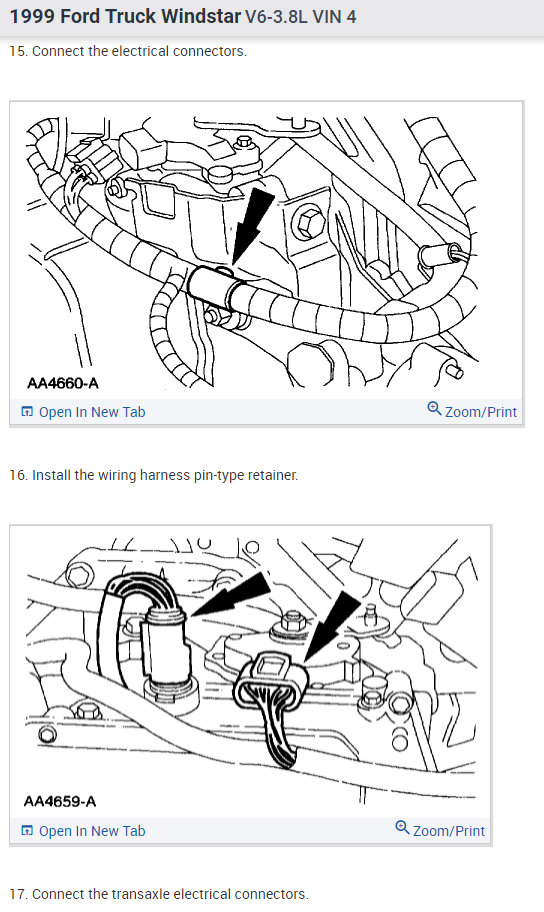 1999 Ford Truck Windstar V6-3.8L VIN 4

15. Connect the electrical connectors.

AA4660-A

Open In New Tab

Zoom/Print

16. Install the wiring harness pin-type retainer.

AA4659-A

Open In New Tab

Zoom/Print

17. Connect the transaxle electrical connectors.