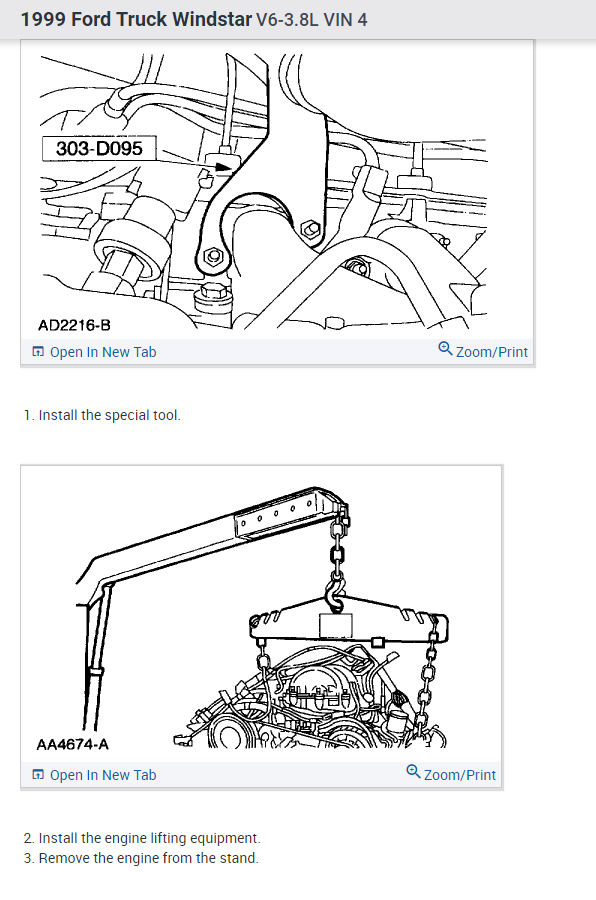 1999 Ford Truck Windstar V6-3.8L VIN 4

303-D095

AD2216-B

Open In New Tab

Zoom/Print

1. Install the special tool.

AA4674-A

Open In New Tab

Zoom/Print

2. Install the engine lifting equipment.
3. Remove the engine from the stand.