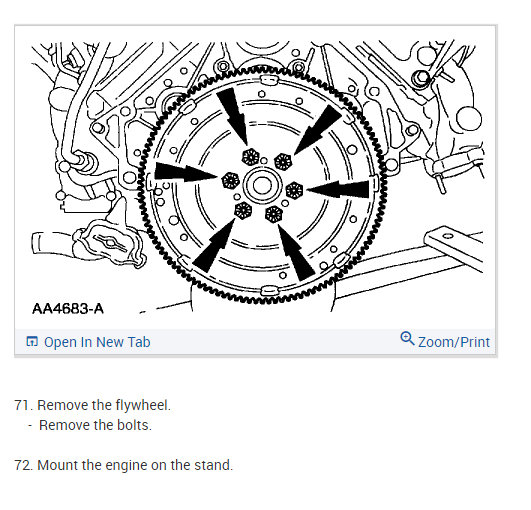 AA4683-A

Open In New Tab

Zoom/Print

71. Remove the flywheel.
- Remove the bolts.

72. Mount the engine on the stand.