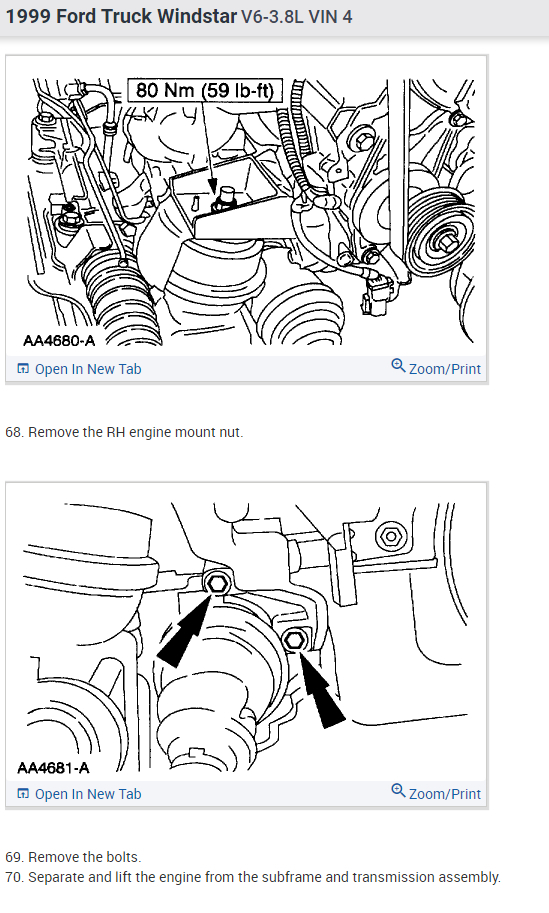 1999 Ford Truck Windstar V6-3.8L VIN 4

80 Nm (59 lb-ft)

AA4680-A

Open In New Tab

Zoom/Print

68. Remove the RH engine mount nut.

AA4681-A

Open In New Tab

Zoom/Print

69. Remove the bolts.
70. Separate and lift the engine from the subframe and transmission assembly.