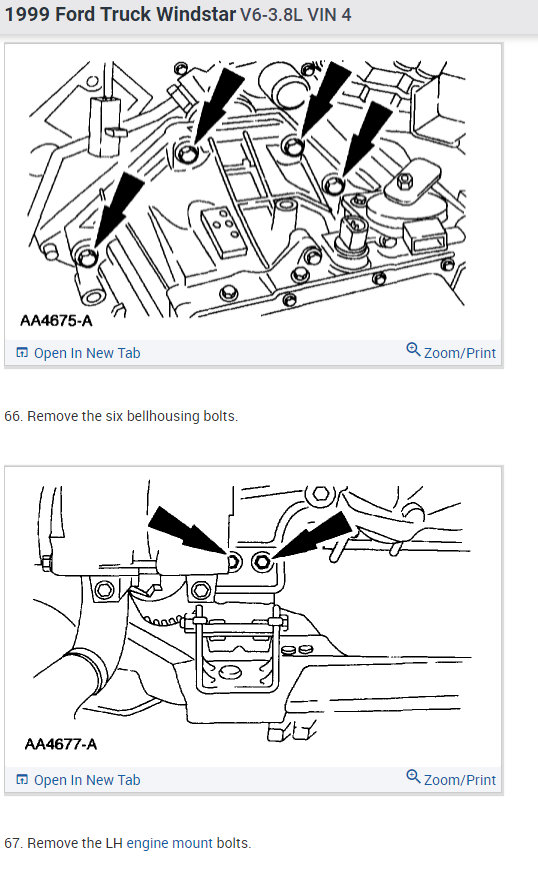 1999 Ford Truck Windstar V6-3.8L VIN 4

AA4675-A

Open In New Tab

Zoom/Print

66. Remove the six bellhousing bolts.

AA4677-A

Open In New Tab

Zoom/Print

67. Remove the LH engine mount bolts.