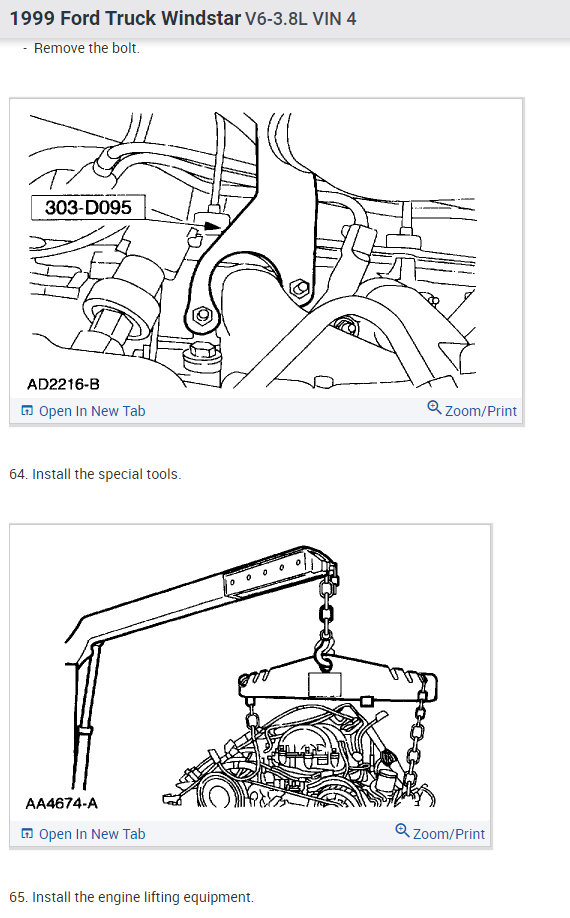 1999 Ford Truck Windstar V6-3.8L VIN 4

- Remove the bolt.

303-D095

AD2216-B

Open In New Tab

Zoom/Print

64. Install the special tools.

AA4674-A

Open In New Tab

Zoom/Print

65. Install the engine lifting equipment.