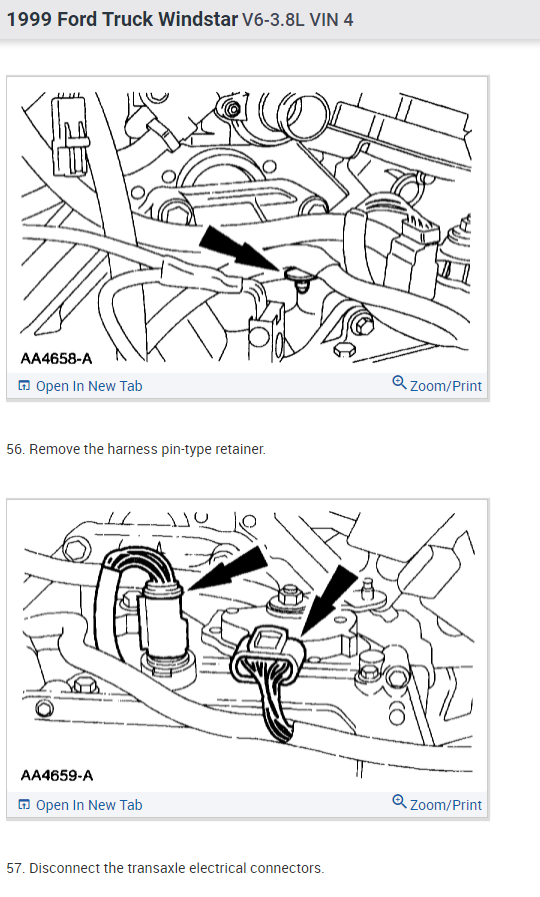 1999 Ford Truck Windstar V6-3.8L VIN 4

AA4658-A

Open In New Tab

Zoom/Print

56. Remove the harness pin-type retainer.

AA4659-A

Open In New Tab

Zoom/Print

57. Disconnect the transaxle electrical connectors.