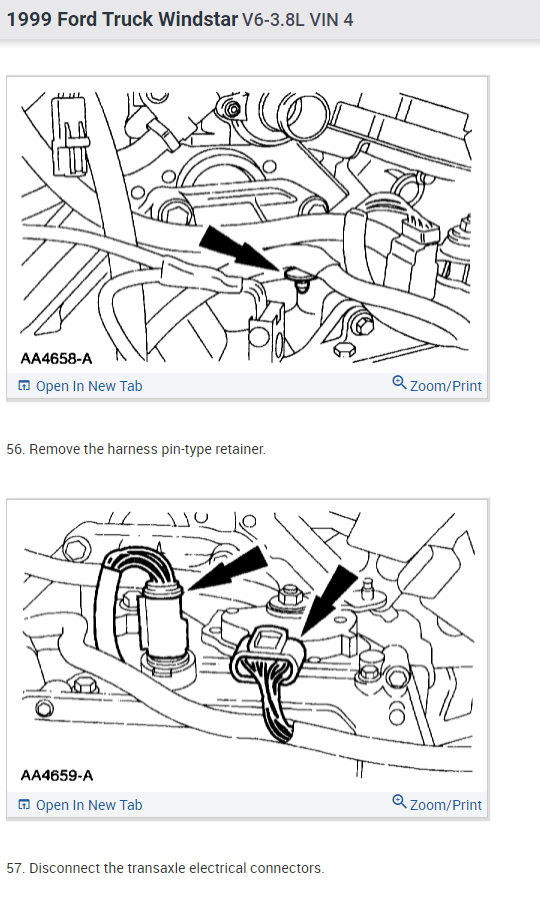 1999 Ford Truck Windstar V6-3.8L VIN 4

AA4658-A

Open In New Tab

Zoom/Print

56. Remove the harness pin-type retainer.

AA4659-A

Open In New Tab

Zoom/Print

57. Disconnect the transaxle electrical connectors.