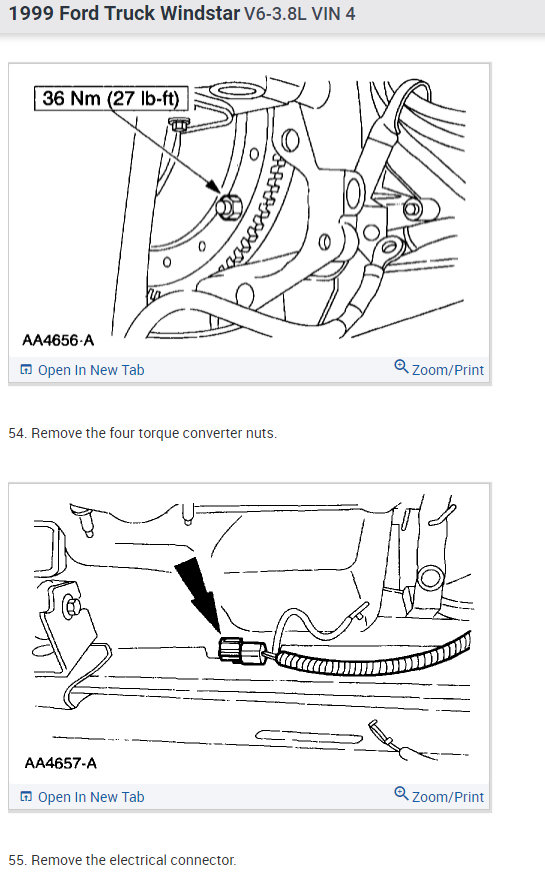 1999 Ford Truck Windstar V6-3.8L VIN 4

36 Nm (27 lb-ft)

AA4656-A

Open In New Tab

Zoom/Print

54. Remove the four torque converter nuts.

AA4657-A

Open In New Tab

Zoom/Print

55. Remove the electrical connector.