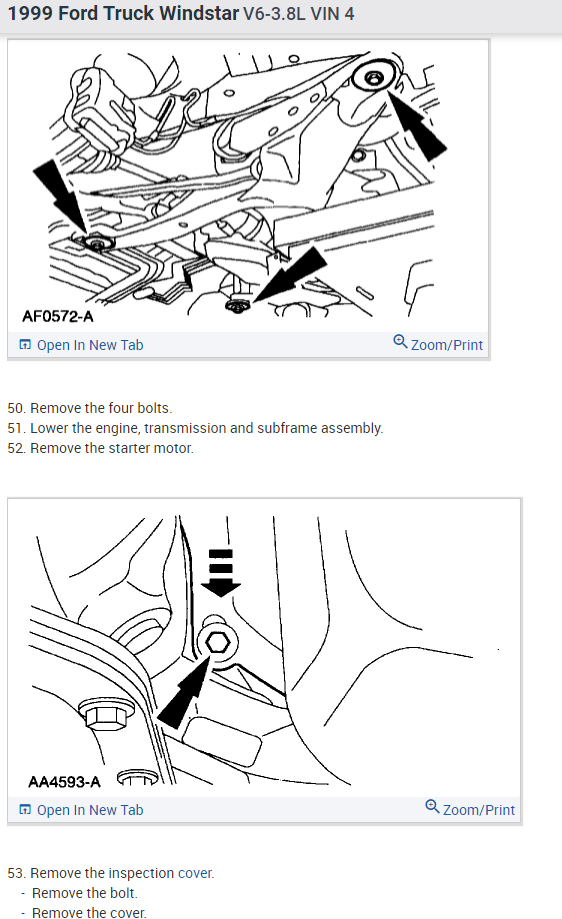 1999 Ford Truck Windstar V6-3.8L VIN 4

AF0572-A

Open In New Tab

Zoom/Print

50. Remove the four bolts.
51. Lower the engine, transmission and subframe assembly.
52. Remove the starter motor.

AA4593-A

Open In New Tab

Zoom/Print

53. Remove the inspection cover.
- Remove the bolt.
- Remove the cover.