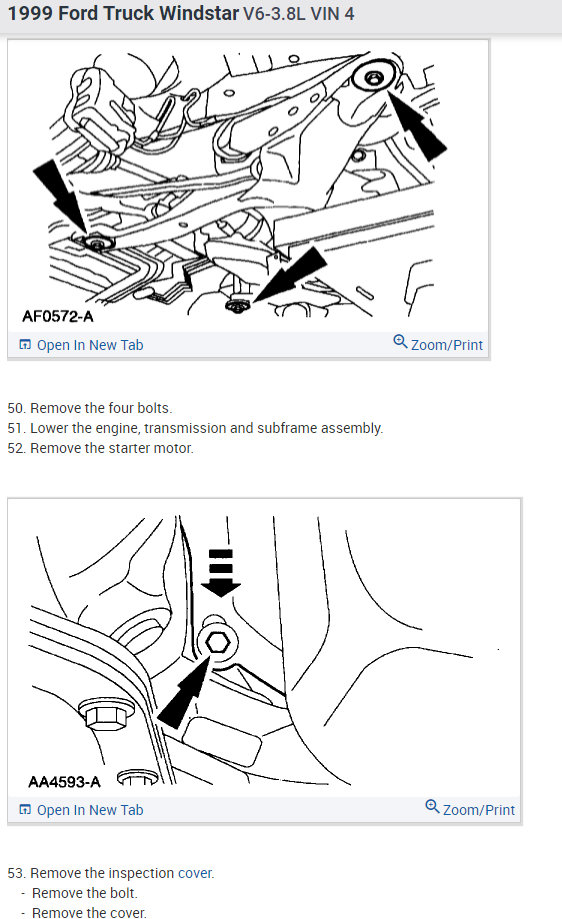 1999 Ford Truck Windstar V6-3.8L VIN 4

AF0572-A

Open In New Tab

Zoom/Print

50. Remove the four bolts.
51. Lower the engine, transmission and subframe assembly.
52. Remove the starter motor.

AA4593-A

Open In New Tab

Zoom/Print

53. Remove the inspection cover.
- Remove the bolt.
- Remove the cover.