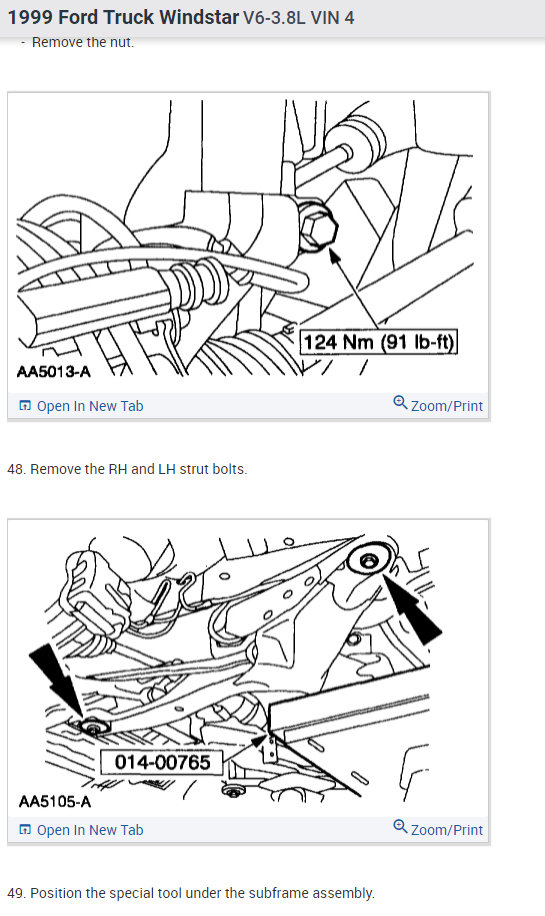 1999 Ford Truck Windstar V6-3.8L VIN 4

- Remove the nut.

124 Nm (91 lb-ft)

AA5013-A

Open In New Tab

Zoom/Print

48. Remove the RH and LH strut bolts.

014-00765

AA5105-A

Open In New Tab

Zoom/Print

49. Position the special tool under the subframe assembly.