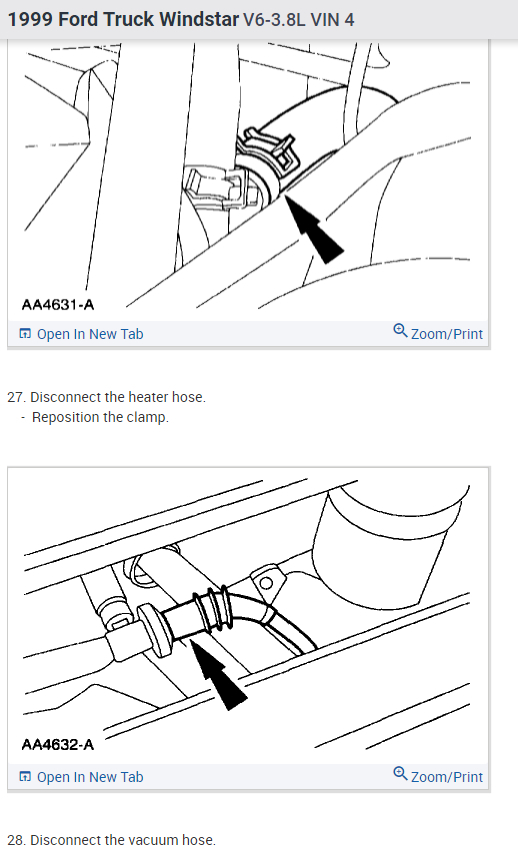 1999 Ford Truck Windstar V6-3.8L VIN 4

AA4631-A

Open In New Tab

Zoom/Print

27. Disconnect the heater hose.
- Reposition the clamp.

AA4632-A

Open In New Tab

Zoom/Print

28. Disconnect the vacuum hose.