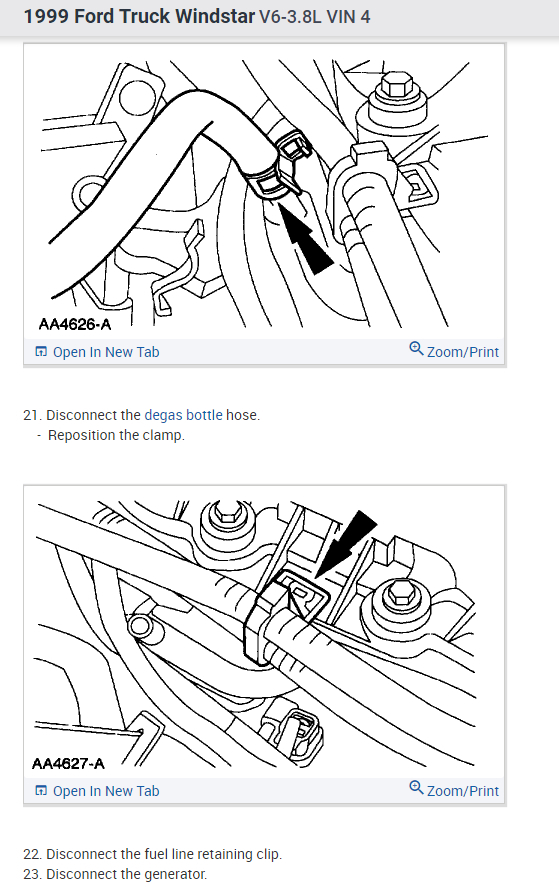 1999 Ford Truck Windstar V6-3.8L VIN 4

AA4626-A

Open In New Tab

Zoom/Print

21. Disconnect the degas bottle hose.
- Reposition the clamp.

AA4627-A

Open In New Tab

Zoom/Print

22. Disconnect the fuel line retaining clip.
23. Disconnect the generator.