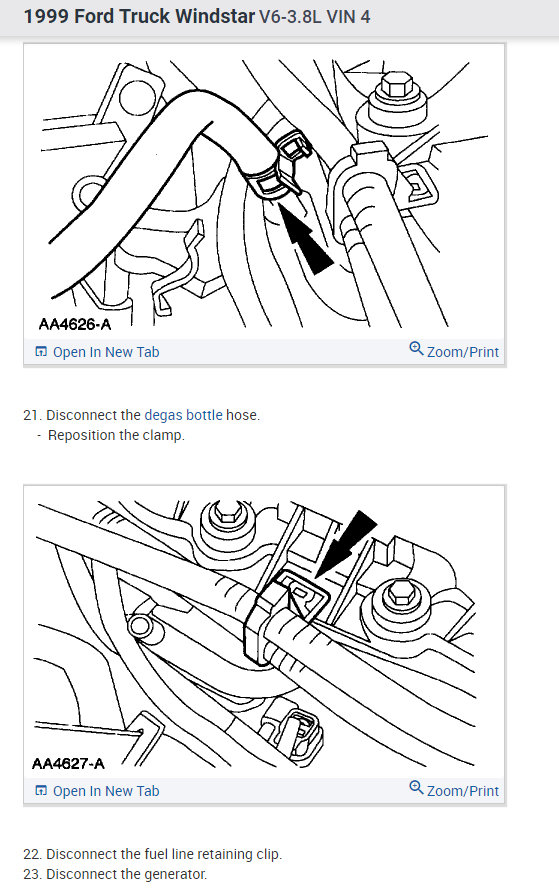 1999 Ford Truck Windstar V6-3.8L VIN 4

AA4626-A

Open In New Tab

Zoom/Print

21. Disconnect the degas bottle hose.
- Reposition the clamp.

AA4627-A

Open In New Tab

Zoom/Print

22. Disconnect the fuel line retaining clip.
23. Disconnect the generator.