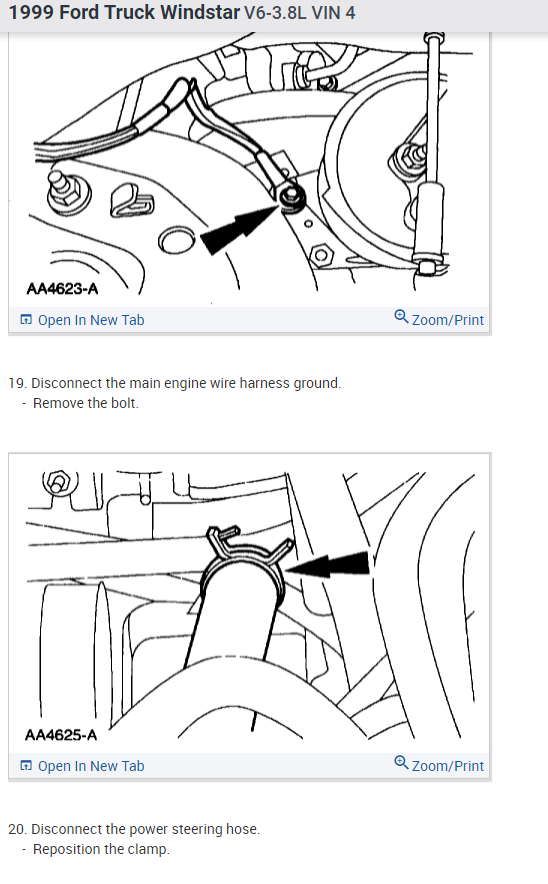 1999 Ford Truck Windstar V6-3.8L VIN 4

AA4623-A

Open In New Tab

Zoom/Print

19. Disconnect the main engine wire harness ground.
- Remove the bolt.

AA4625-A

Open In New Tab

Zoom/Print

20. Disconnect the power steering hose.
- Reposition the clamp.