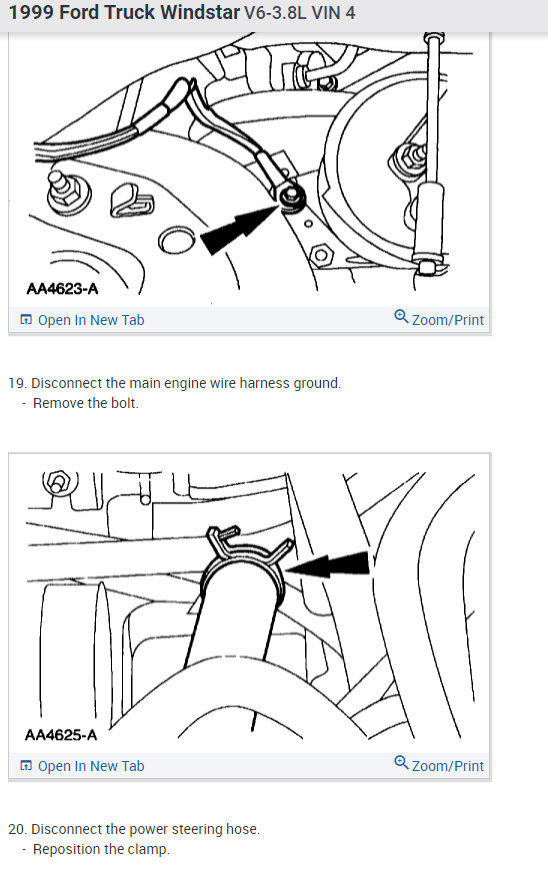 1999 Ford Truck Windstar V6-3.8L VIN 4

AA4623-A

Open In New Tab

Zoom/Print

19. Disconnect the main engine wire harness ground.
- Remove the bolt.

AA4625-A

Open In New Tab

Zoom/Print

20. Disconnect the power steering hose.
- Reposition the clamp.