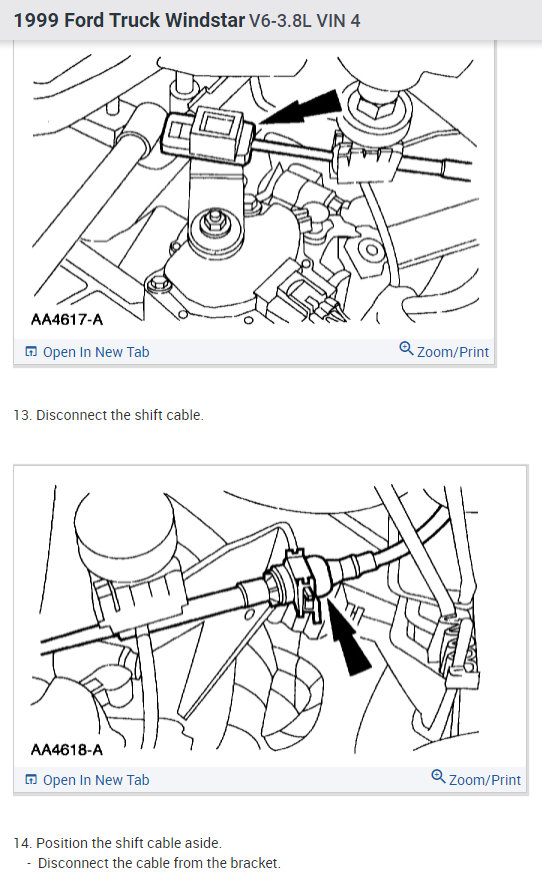 1999 Ford Truck Windstar V6-3.8L VIN 4

AA4617-A

Open In New Tab

Zoom/Print

13. Disconnect the shift cable.

AA4618-A

Open In New Tab

Zoom/Print

14. Position the shift cable aside.
- Disconnect the cable from the bracket.