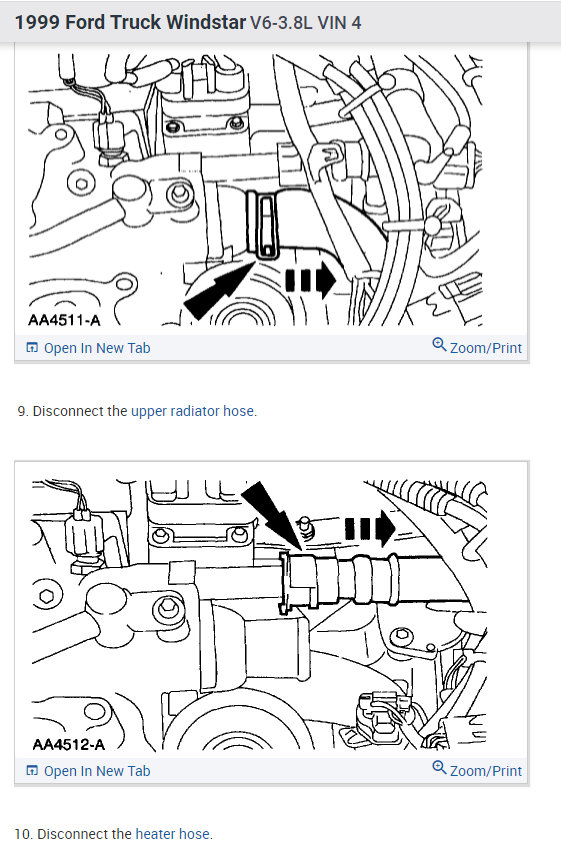 1999 Ford Truck Windstar V6-3.8L VIN 4

AA4511-A

Open In New Tab

Zoom/Print

9. Disconnect the upper radiator hose.

AA4512-A

Open In New Tab

Zoom/Print

10. Disconnect the heater hose.