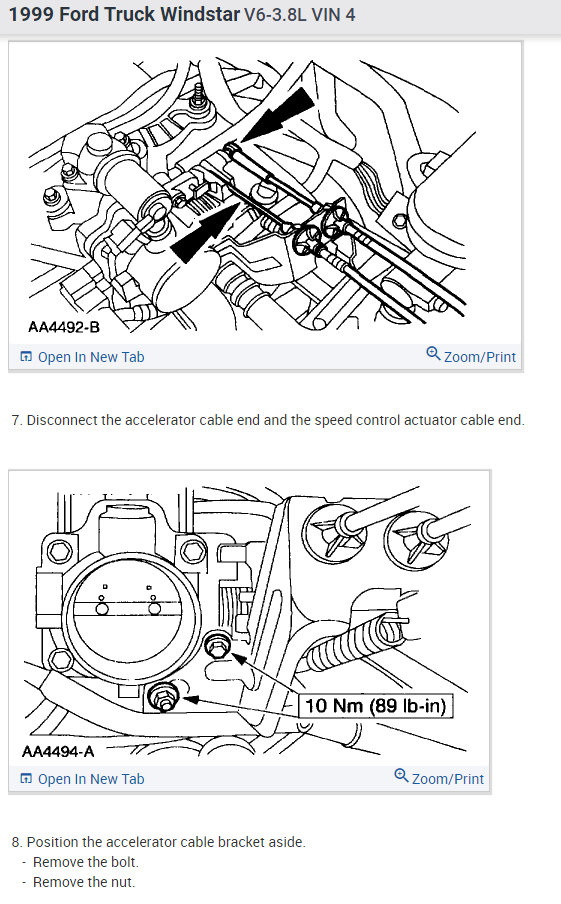 1999 Ford Truck Windstar V6-3.8L VIN 4

AA4492-B

Open In New Tab

Zoom/Print

7. Disconnect the accelerator cable end and the speed control actuator cable end.

10 Nm (89 lb-in)

AA4494-A

Open In New Tab

Zoom/Print

8. Position the accelerator cable bracket aside.
- Remove the bolt.
- Remove the nut.