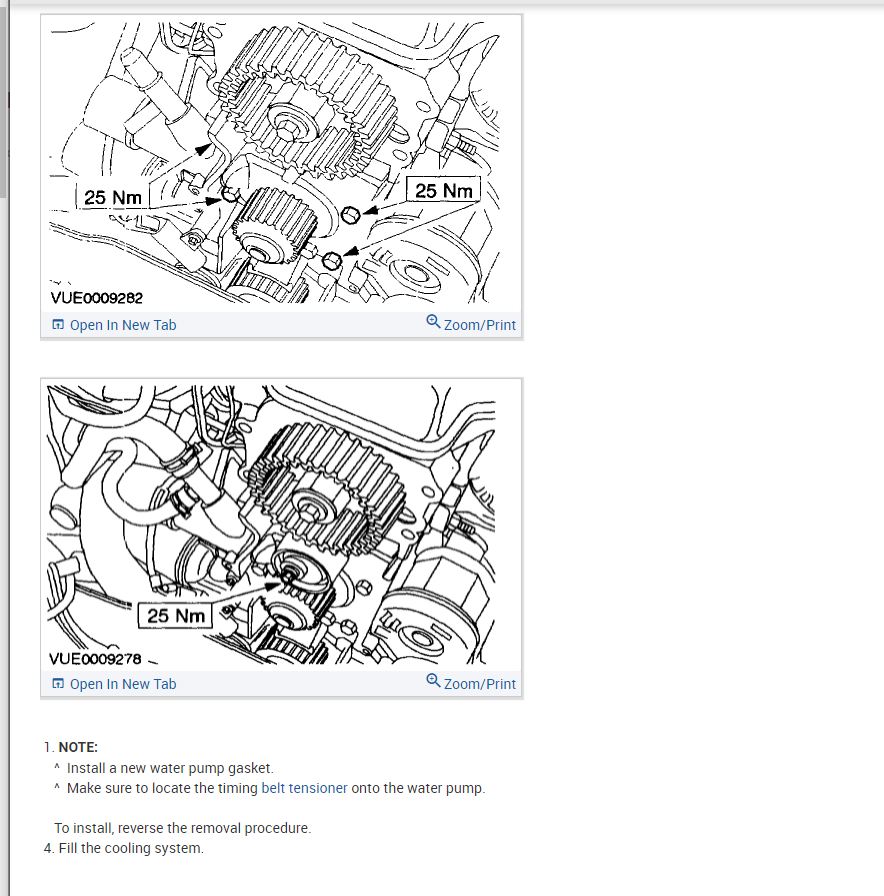 25 Nm

25 Nm

VUE0009282

Open In New Tab

Zoom/Print

25 Nm

VUE0009278

Open In New Tab

Zoom/Print

1. NOTE:

^ Install a new water pump gasket.

^ Make sure to locate the timing belt tensioner onto the water pump.

To install, reverse the removal procedure.

4. Fill the cooling system.