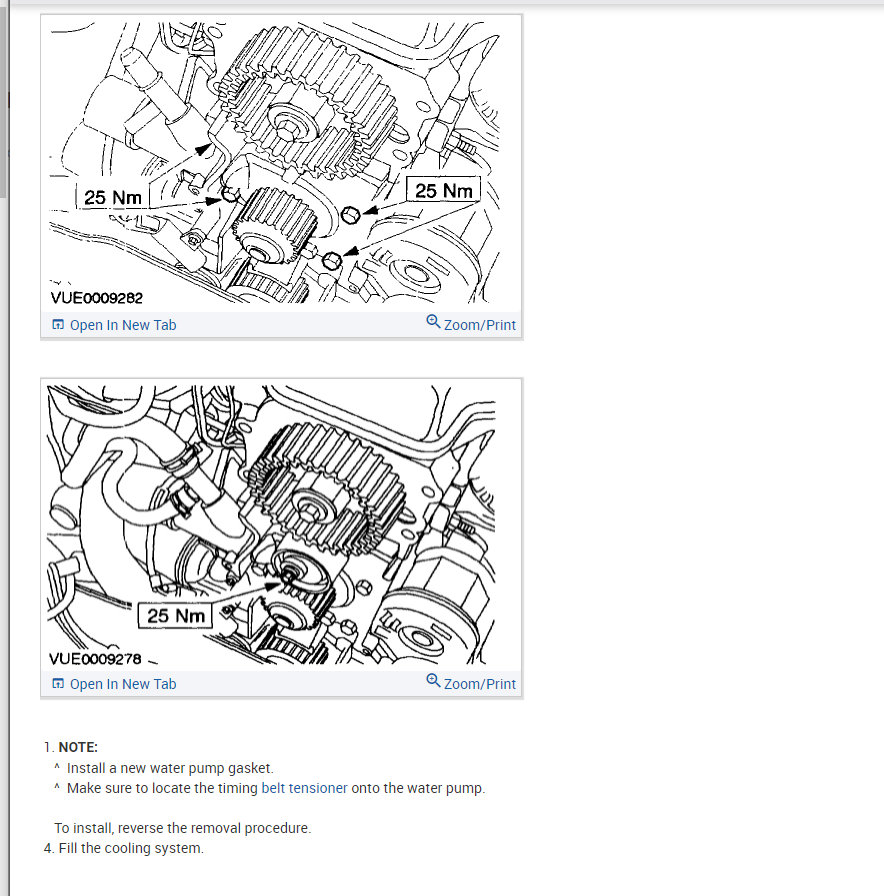 25 Nm

25 Nm

VUE0009282

Open In New Tab

Zoom/Print

25 Nm

VUE0009278

Open In New Tab

Zoom/Print

1. NOTE:

^ Install a new water pump gasket.

^ Make sure to locate the timing belt tensioner onto the water pump.

To install, reverse the removal procedure.

4. Fill the cooling system.