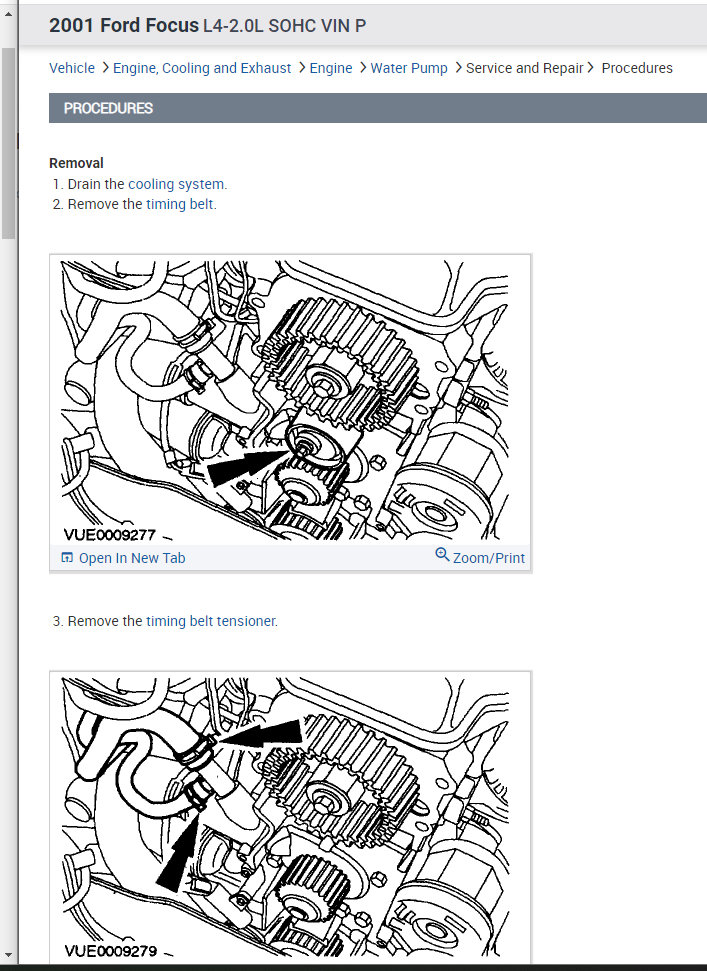 2001 Ford Focus L4-2.0L SOHC VIN P

Vehicle > Engine, Cooling and Exhaust > Engine > Water Pump > Service and Repair > Procedures

PROCEDURES

Removal
1. Drain the cooling system.
2. Remove the timing belt.

VUE0009277

Open In New Tab
Zoom/Print

3. Remove the timing belt tensioner.

VUE0009279