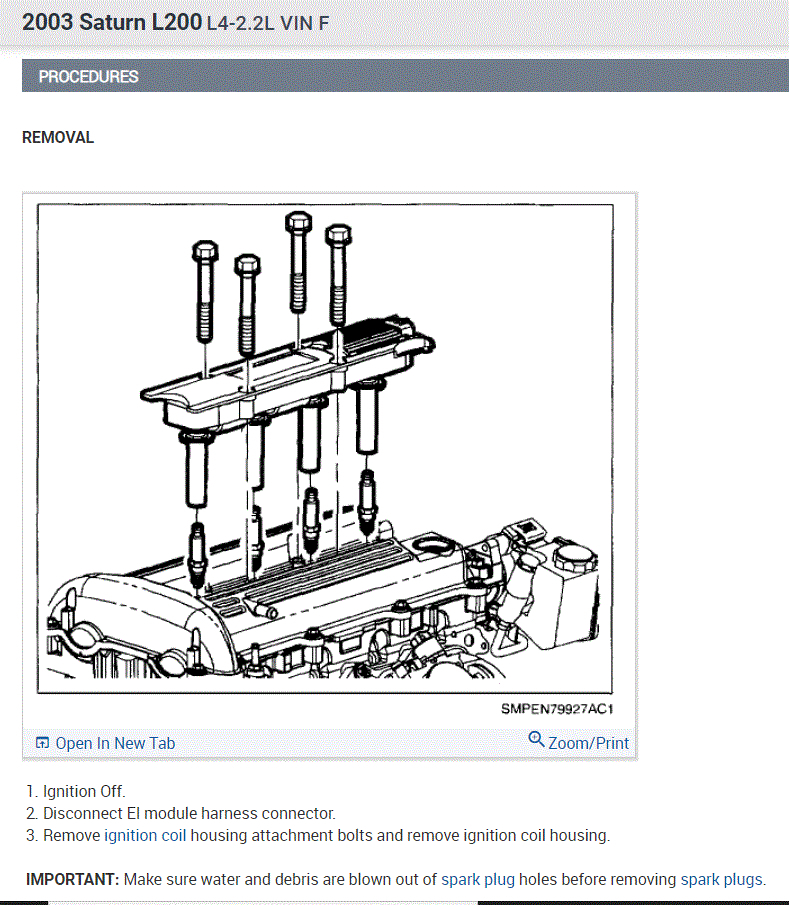 2003 Saturn L200 L4-2.2L VIN F

PROCEDURES

REMOVAL

SMPEN79927AC1

Open In New Tab

Zoom/Print

1. Ignition Off.
2. Disconnect EI module harness connector.
3. Remove ignition coil housing attachment bolts and remove ignition coil housing.

IMPORTANT: Make sure water and debris are blown out of spark plug holes before removing spark plugs.