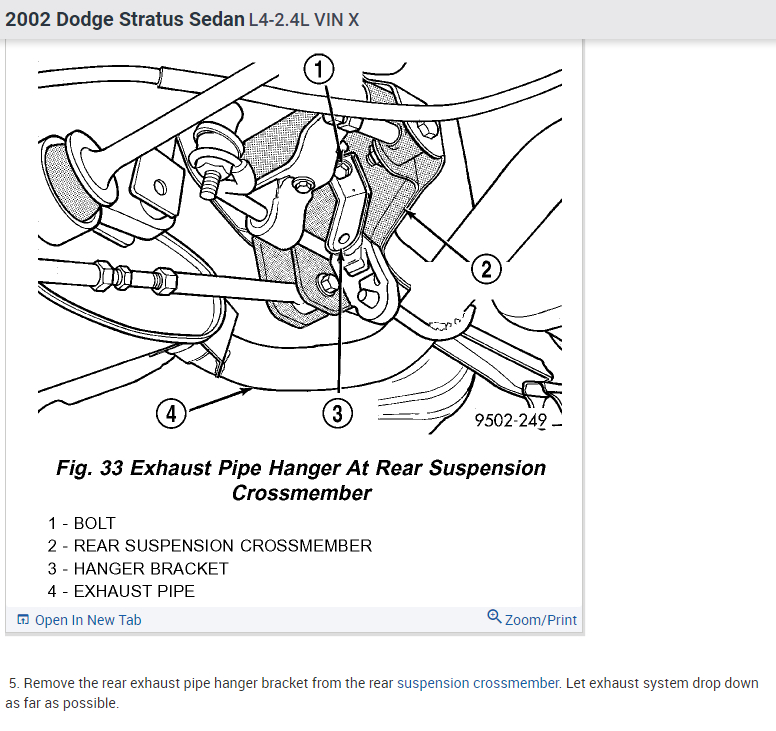 2002 Dodge Stratus Sedan L4-2.4L VIN X

1

2

3

4

9502-249

Fig. 33 Exhaust Pipe Hanger At Rear Suspension Crossmember

1 - BOLT
2 - REAR SUSPENSION CROSSMEMBER
3 - HANGER BRACKET
4 - EXHAUST PIPE

Open In New Tab

Zoom/Print

5. Remove the rear exhaust pipe hanger bracket from the rear suspension crossmember. Let exhaust system drop down as far as possible.