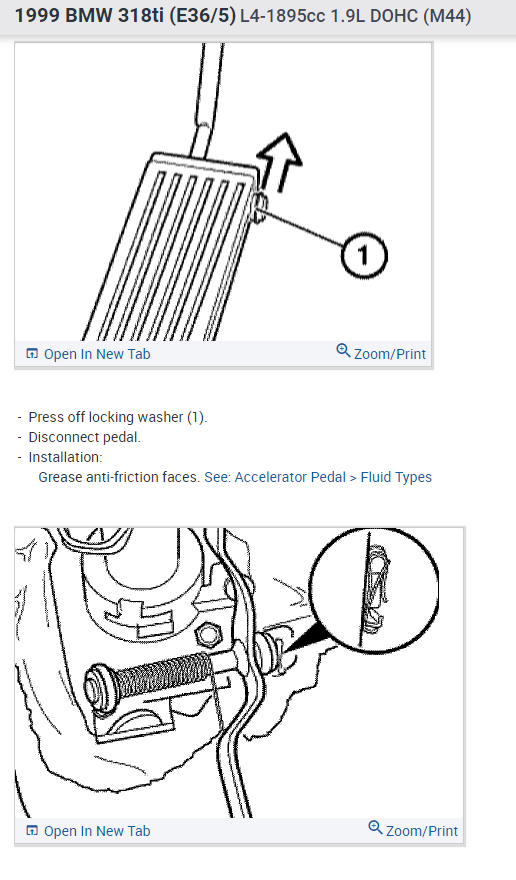 1999 BMW 318ti (E36/5) L4-1895cc 1.9L DOHC (M44)

1

Open In New Tab
Zoom/Print

- Press off locking washer (1).
- Disconnect pedal.
- Installation:
Grease anti-friction faces. See: Accelerator Pedal > Fluid Types

Open In New Tab
Zoom/Print