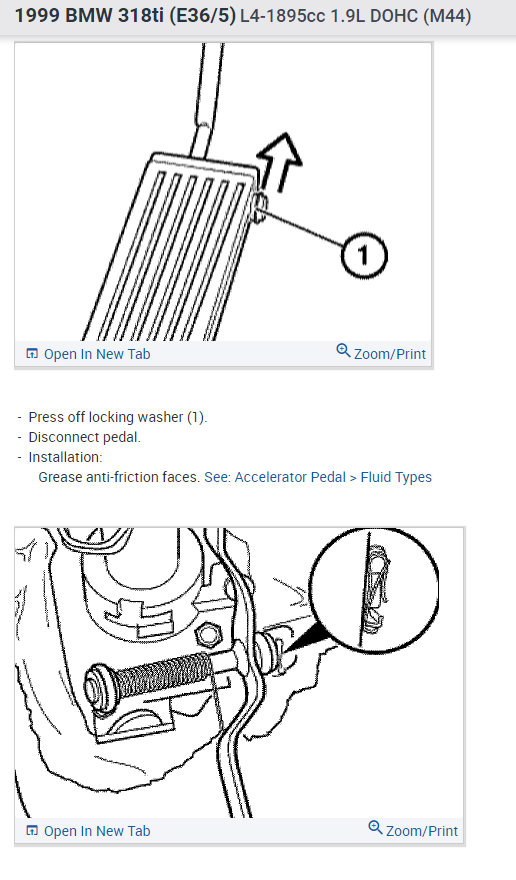 1999 BMW 318ti (E36/5) L4-1895cc 1.9L DOHC (M44)

1

Open In New Tab
Zoom/Print

- Press off locking washer (1).
- Disconnect pedal.
- Installation:
Grease anti-friction faces. See: Accelerator Pedal > Fluid Types

Open In New Tab
Zoom/Print