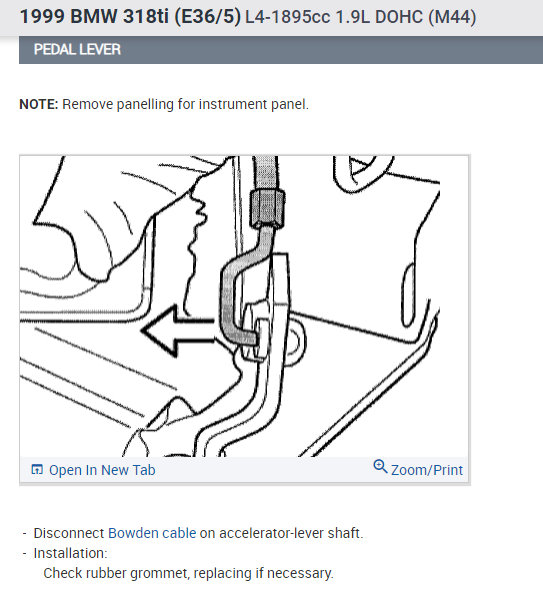 1999 BMW 318ti (E36/5) L4-1895cc 1.9L DOHC (M44)

PEDAL LEVER

NOTE: Remove panelling for instrument panel.

Open In New Tab

Zoom/Print

- Disconnect Bowden cable on accelerator-lever shaft.
- Installation:
Check rubber grommet, replacing if necessary.