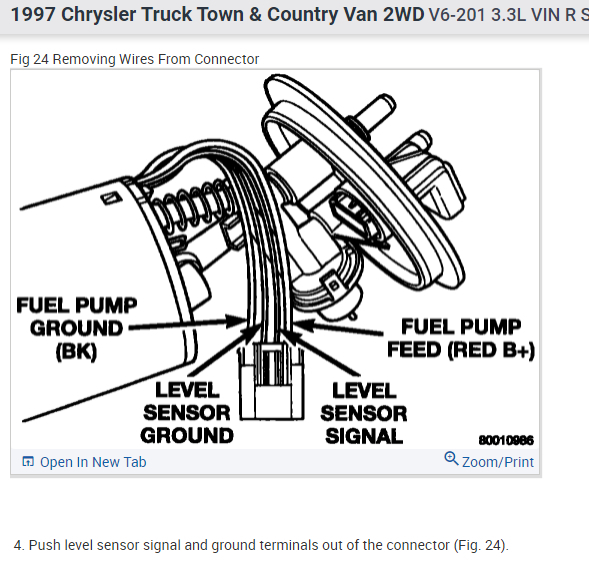 1997 Chrysler Truck Town & Country Van 2WD V6-201 3.3L VIN R S

Fig 24 Removing Wires From Connector

FUEL PUMP GROUND (BK)

FUEL PUMP FEED (RED B+)

LEVEL SENSOR GROUND

LEVEL SENSOR SIGNAL

80010986

Open In New Tab

Zoom/Print

4. Push level sensor signal and ground terminals out of the connector (Fig. 24).