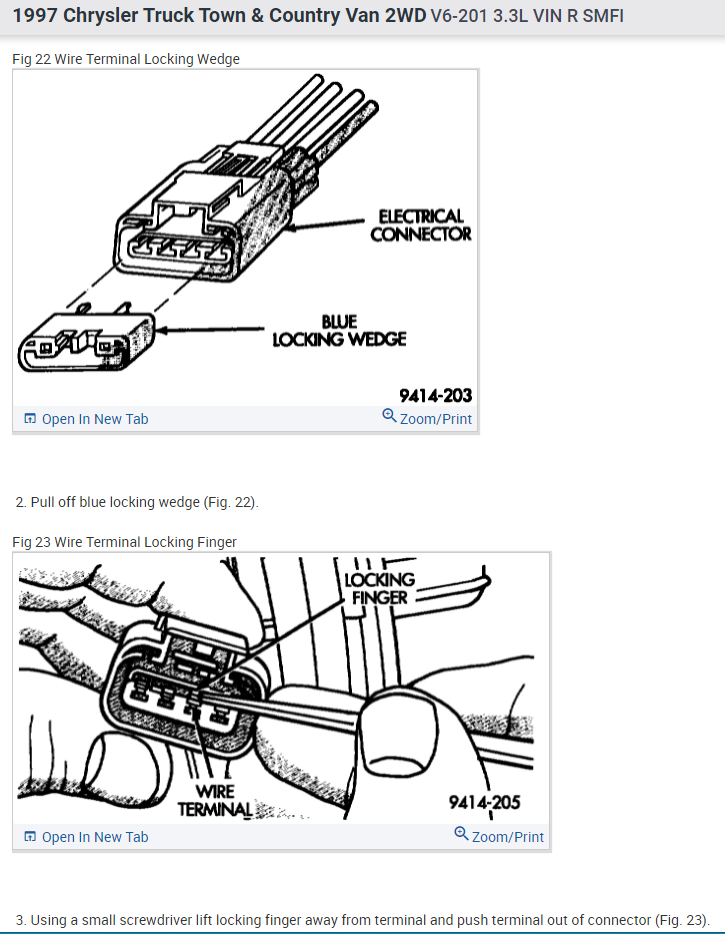 1997 Chrysler Truck Town & Country Van 2WD V6-201 3.3L VIN R SMFI

Fig 22 Wire Terminal Locking Wedge

ELECTRICAL CONNECTOR

BLUE LOCKING WEDGE

9414-203

Open In New Tab

Zoom/Print

2. Pull off blue locking wedge (Fig. 22).

Fig 23 Wire Terminal Locking Finger

LOCKING FINGER

WIRE TERMINAL

9414-205

Open In New Tab

Zoom/Print

3. Using a small screwdriver lift locking finger away from terminal and push terminal out of connector (Fig. 23).