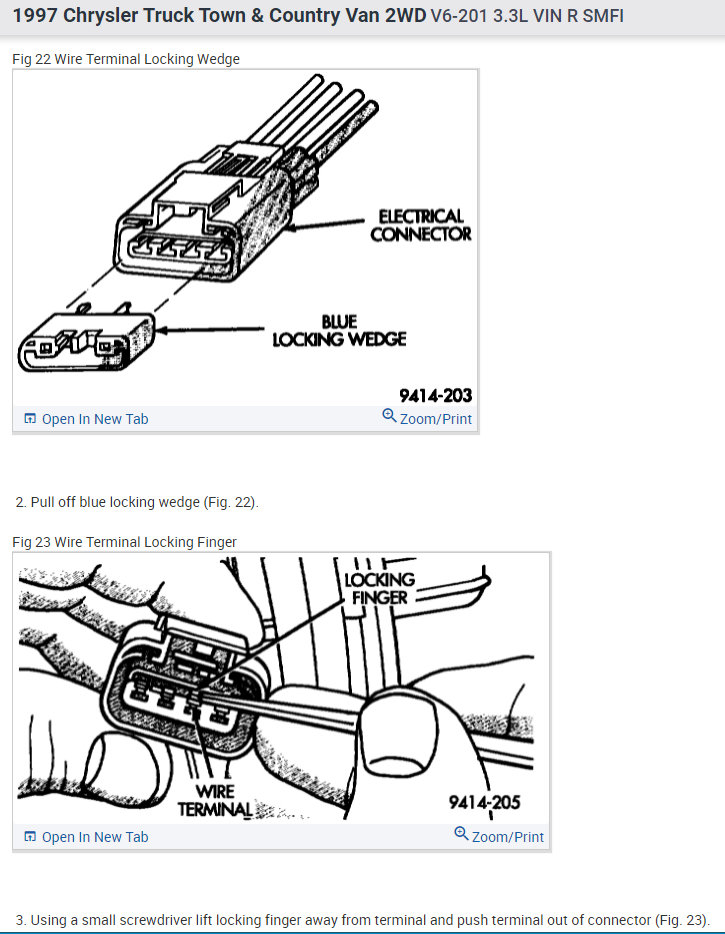 1997 Chrysler Truck Town & Country Van 2WD V6-201 3.3L VIN R SMFI

Fig 22 Wire Terminal Locking Wedge

ELECTRICAL CONNECTOR

BLUE LOCKING WEDGE

9414-203

Open In New Tab

Zoom/Print

2. Pull off blue locking wedge (Fig. 22).

Fig 23 Wire Terminal Locking Finger

LOCKING FINGER

WIRE TERMINAL

9414-205

Open In New Tab

Zoom/Print

3. Using a small screwdriver lift locking finger away from terminal and push terminal out of connector (Fig. 23).