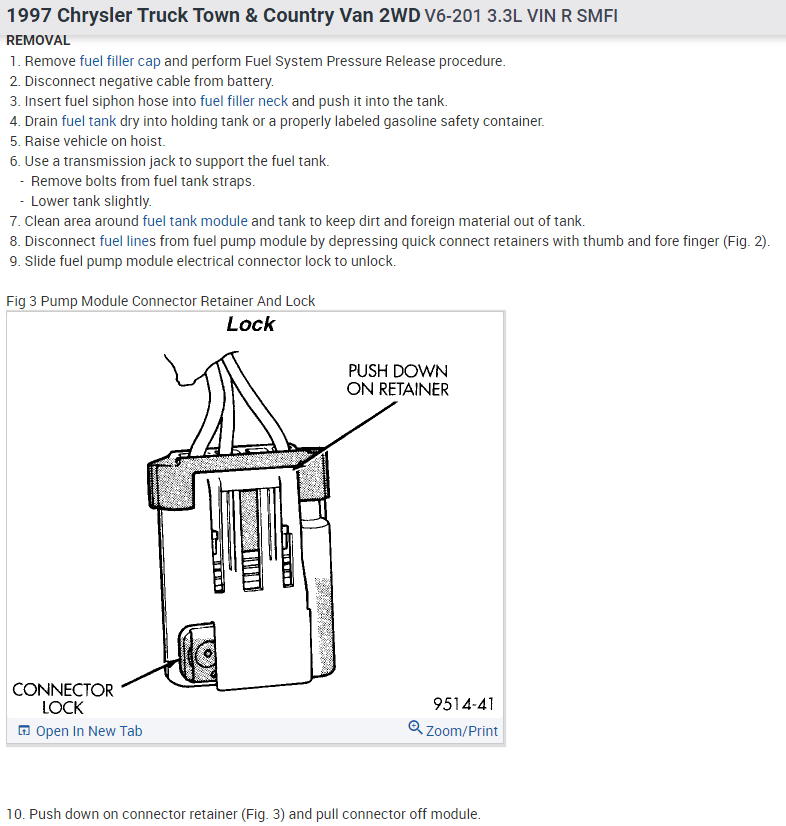 1997 Chrysler Truck Town & Country Van 2WD V6-201 3.3L VIN R SMFI

REMOVAL

1. Remove fuel filler cap and perform Fuel System Pressure Release procedure.
2. Disconnect negative cable from battery.
3. Insert fuel siphon hose into fuel filler neck and push it into the tank.
4. Drain fuel tank dry into holding tank or a properly labeled gasoline safety container.
5. Raise vehicle on hoist.
6. Use a transmission jack to support the fuel tank.
- Remove bolts from fuel tank straps.
- Lower tank slightly.
7. Clean area around fuel tank module and tank to keep dirt and foreign material out of tank.
8. Disconnect fuel lines from fuel pump module by depressing quick connect retainers with thumb and fore finger (Fig. 2).
9. Slide fuel pump module electrical connector lock to unlock.

Fig 3 Pump Module Connector Retainer And Lock

Lock

PUSH DOWN ON RETAINER

CONNECTOR LOCK

9514-41

Open In New Tab

Zoom/Print

10. Push down on connector retainer (Fig. 3) and pull connector off module.