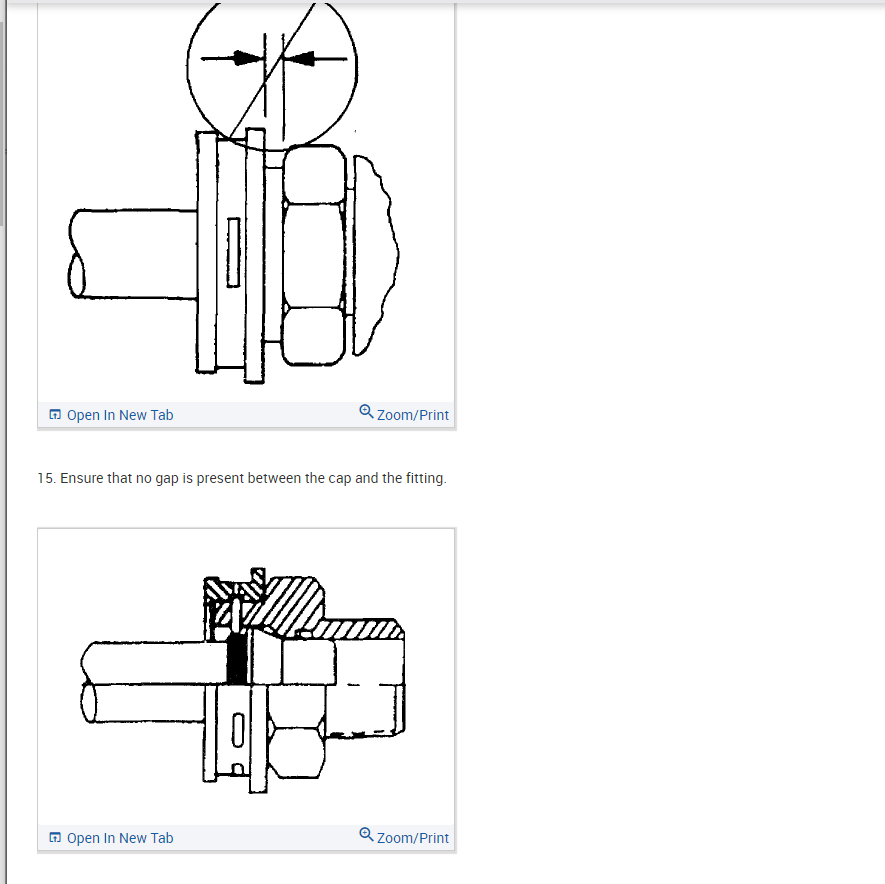 Open In New Tab

Zoom/Print

15. Ensure that no gap is present between the cap and the fitting.

Open In New Tab

Zoom/Print