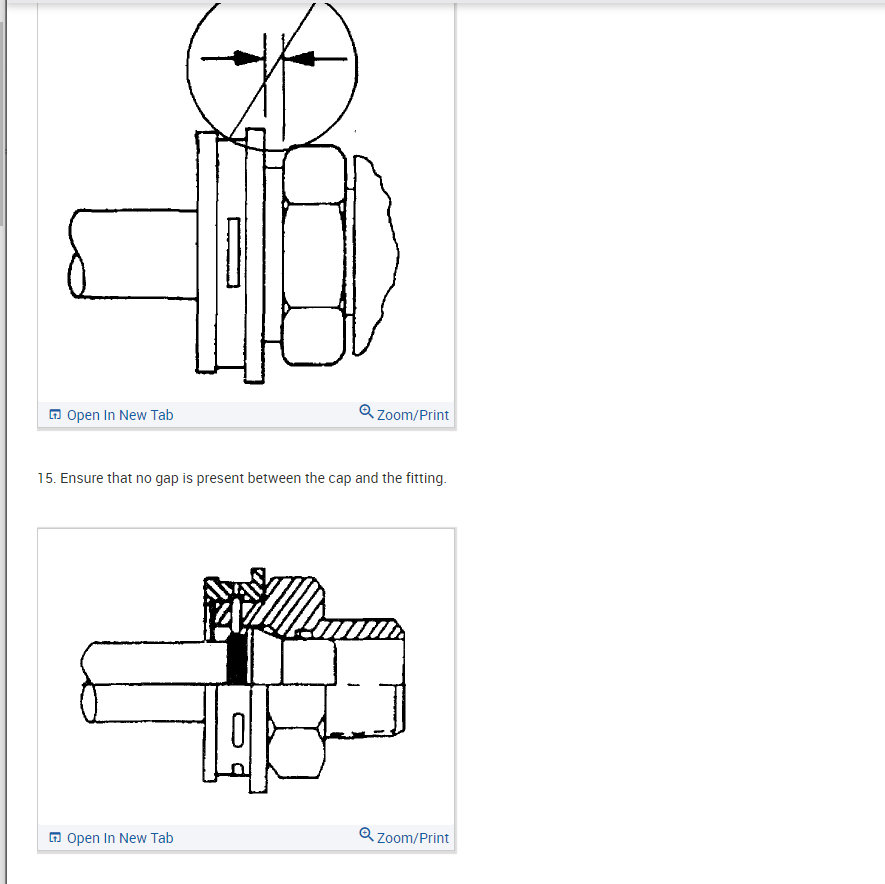 Open In New Tab
Zoom/Print

15. Ensure that no gap is present between the cap and the fitting.

Open In New Tab
Zoom/Print