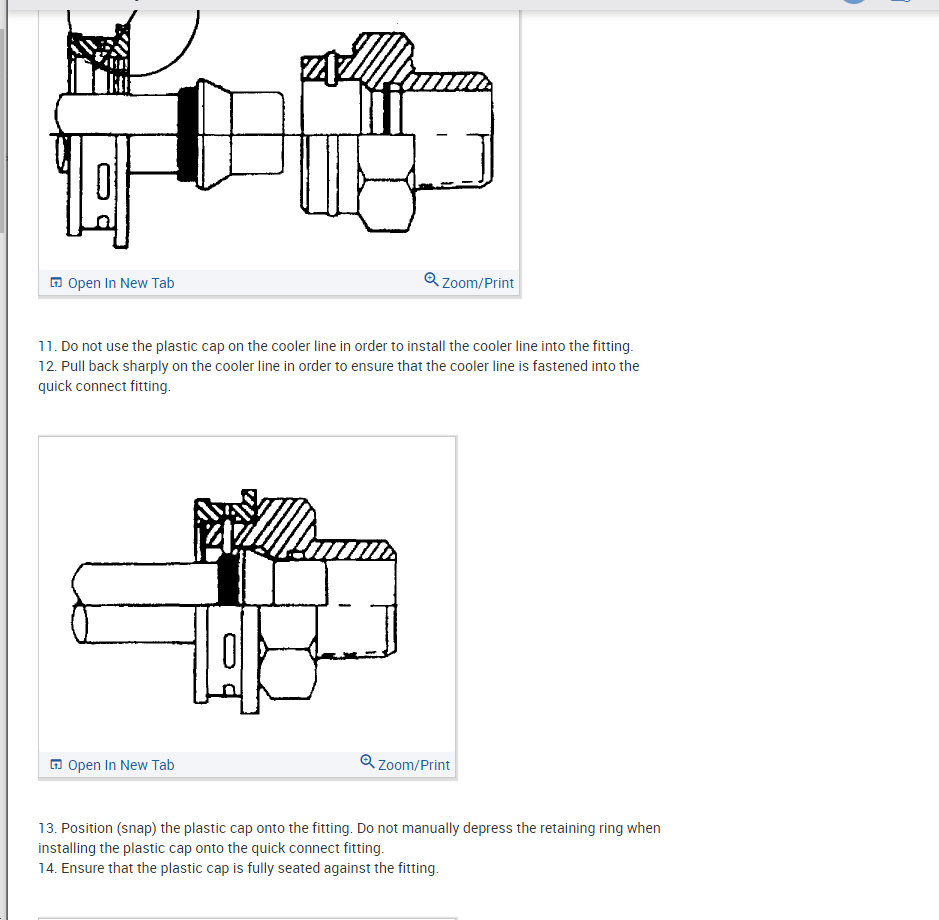 Open In New Tab
Zoom/Print

11. Do not use the plastic cap on the cooler line in order to install the cooler line into the fitting.
12. Pull back sharply on the cooler line in order to ensure that the cooler line is fastened into the quick connect fitting.

Open In New Tab
Zoom/Print

13. Position (snap) the plastic cap onto the fitting. Do not manually depress the retaining ring when installing the plastic cap onto the quick connect fitting.
14. Ensure that the plastic cap is fully seated against the fitting.