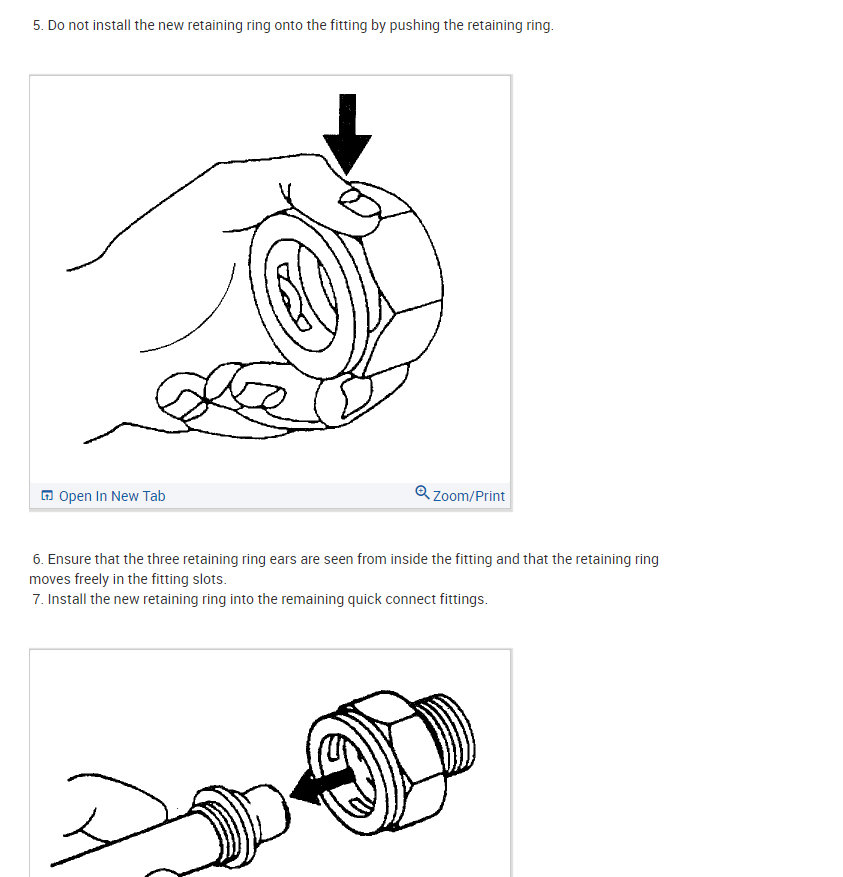 5. Do not install the new retaining ring onto the fitting by pushing the retaining ring.

Open In New Tab

Zoom/Print

6. Ensure that the three retaining ring ears are seen from inside the fitting and that the retaining ring moves freely in the fitting slots.
7. Install the new retaining ring into the remaining quick connect fittings.