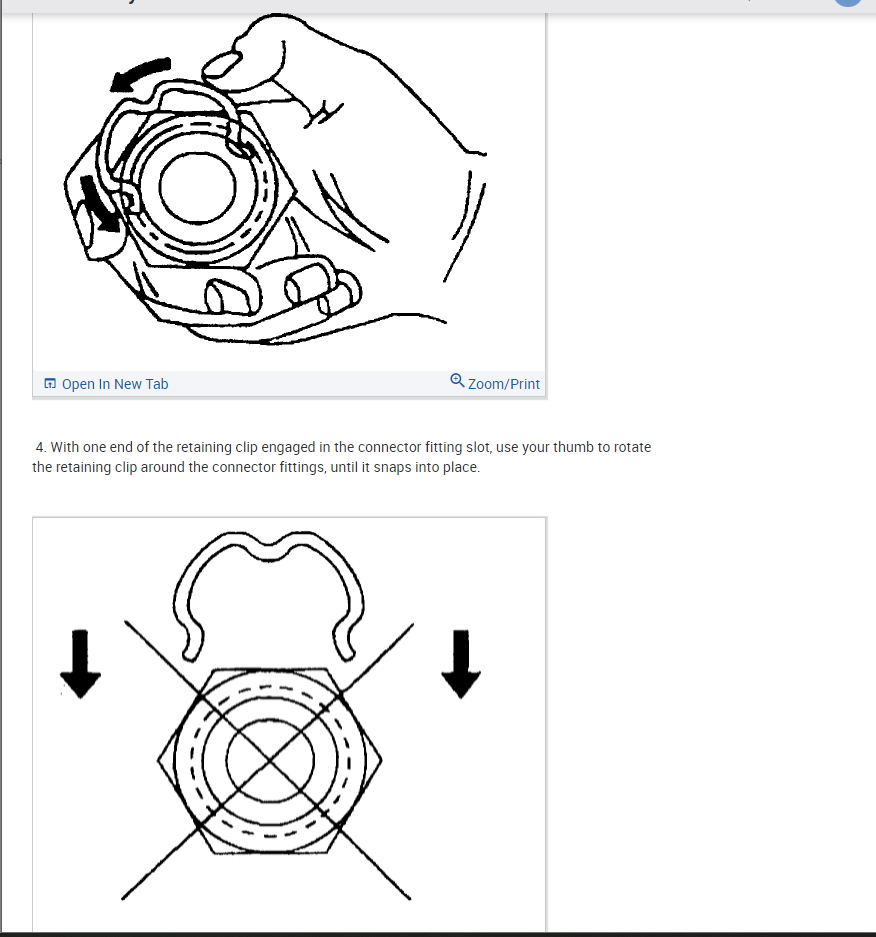 Open In New Tab

Zoom/Print

4. With one end of the retaining clip engaged in the connector fitting slot, use your thumb to rotate the retaining clip around the connector fittings, until it snaps into place.