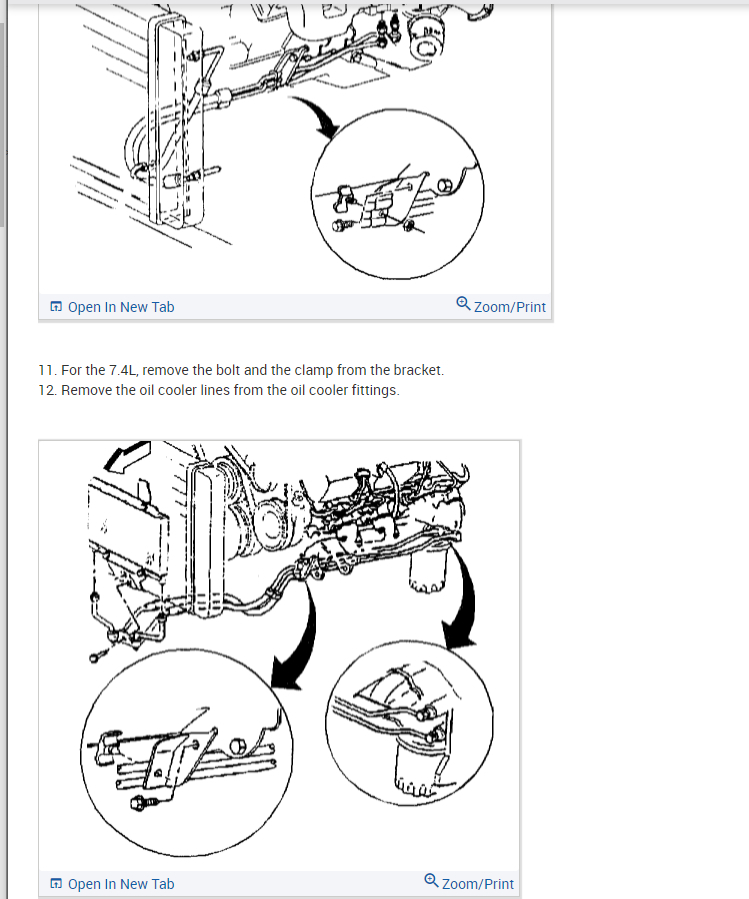 Open In New Tab

Zoom/Print

11. For the 7.4L, remove the bolt and the clamp from the bracket.
12. Remove the oil cooler lines from the oil cooler fittings.

Open In New Tab

Zoom/Print